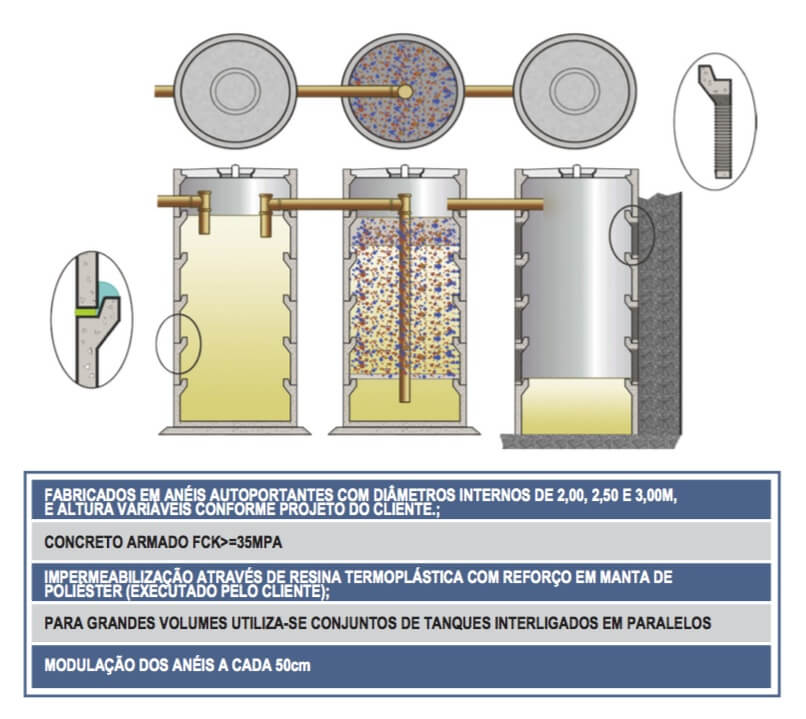 FABRICADOS EM ANÉIS AUTOPORTANTES COM DIÂMETROS INTERNOS DE 2,00, 2,50 E 3,00M, E ALTURA VARIÁVEIS CONFORME PROJETO DO CLIENTE.;

CONCRETO ARMADO FCK>=35MPA

IMPERMEABILIZAÇÃO ATRAVÉS DE RESINA TERMOPLÁSTICA COM REFORÇO EM MANTA DE POLIÉSTER (EXECUTADO PELO CLIENTE);

PARA GRANDES VOLUMES UTILIZA-SE CONJUNTOS DE TANQUES INTERLIGADOS EM PARALELOS

MODULAÇÃO DOS ANÉIS A CADA 50cm